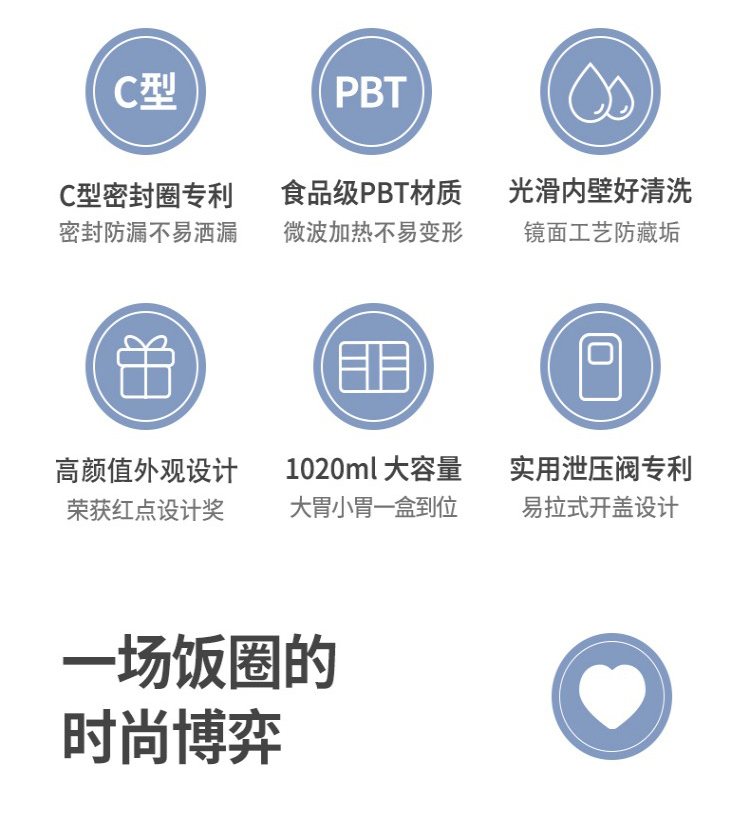 C型

C型密封圈专利
密封防漏不易洒漏

PBT

食品级PBT材质
微波加热不易变形

光滑内壁好清洗
镜面工艺防藏垢

高颜值外观设计
荣获红点设计奖

1020ml 大容量
大胃小胃一盒到位

实用泄压阀专利
易拉式开盖设计

一场饭圈的
时尚博弈