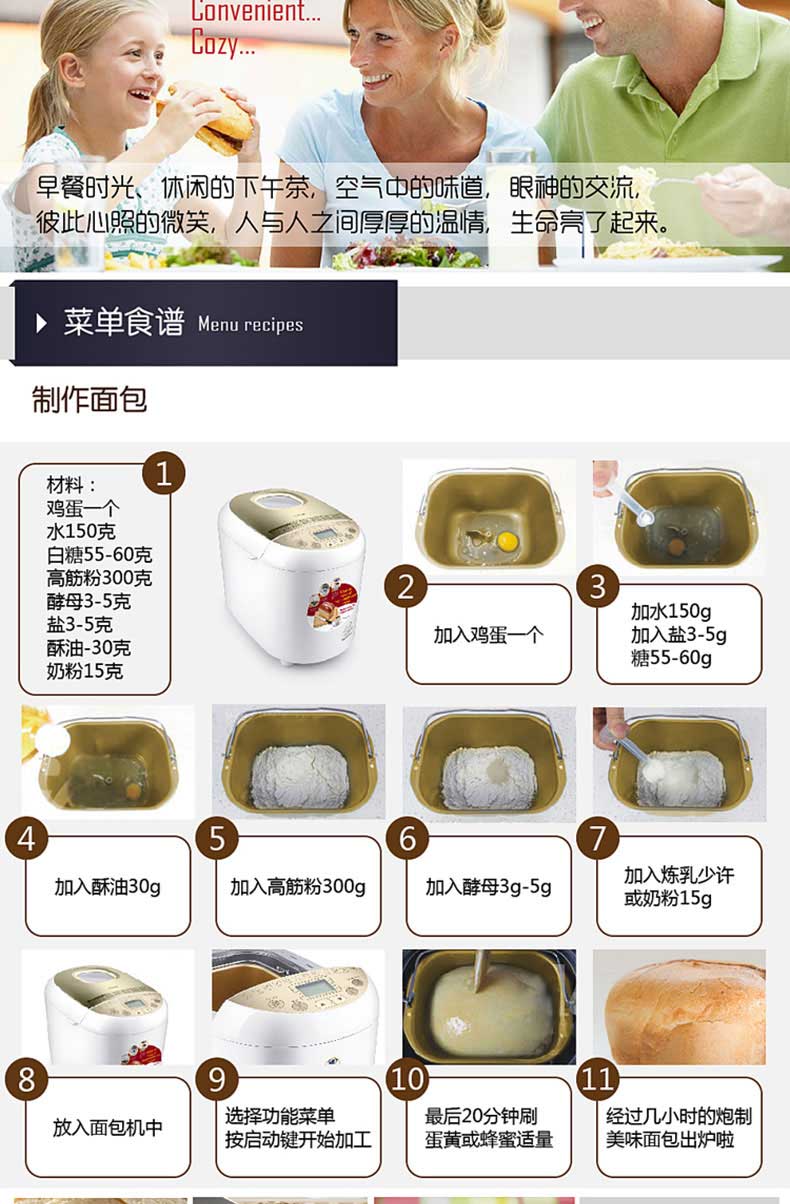 Convenient...
Cozy...

早餐时光、休闲的下午茶，空气中的味道，眼神的交流，彼此心照的微笑，人与人之间厚厚的温情，生命亮了起来。

菜单食谱 Menu recipes

制作面包

1
材料：
鸡蛋一个
水150克
白糖55-60克
高筋粉300克
酵母3-5克
盐3-5克
酥油-30克
奶粉15克

2
加入鸡蛋一个

3
加水150g
加入盐3-5g
糖55-60g

4
加入酥油30g

5
加入高筋粉300g

6
加入酵母3g-5g

7
加入炼乳少许
或奶粉15g

8
放入面包机中

9
选择功能菜单
按启动键开始加工

10
最后20分钟刷
蛋黄或蜂蜜适量

11
经过几小时的炮制
美味面包出炉啦