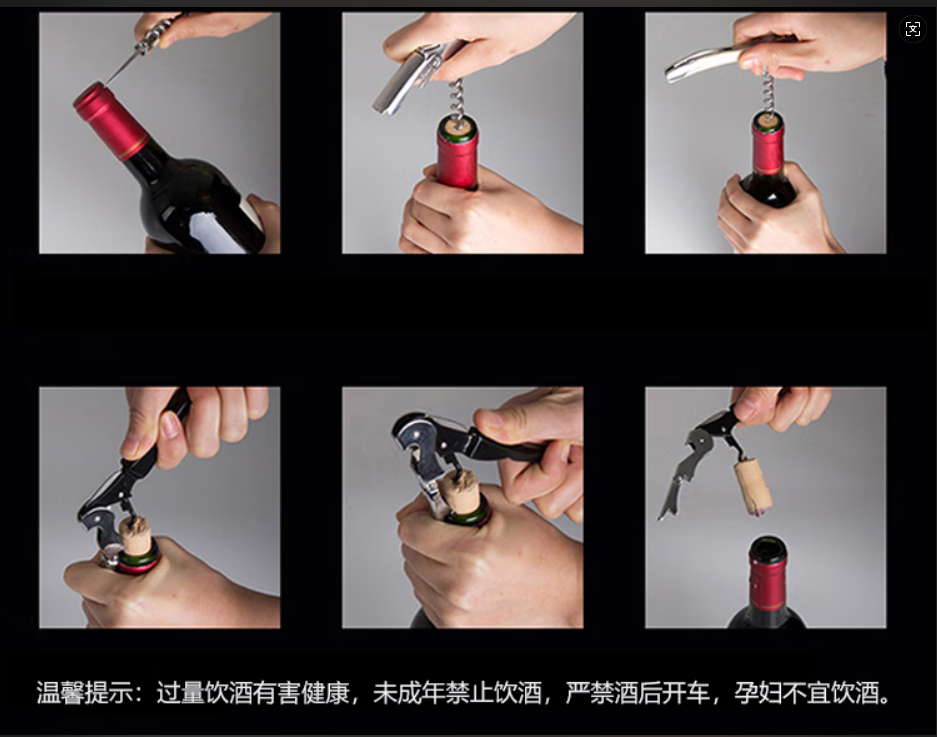 温馨提示：过量饮酒有害健康，未成年禁止饮酒，严禁酒后开车，孕妇不宜饮酒。