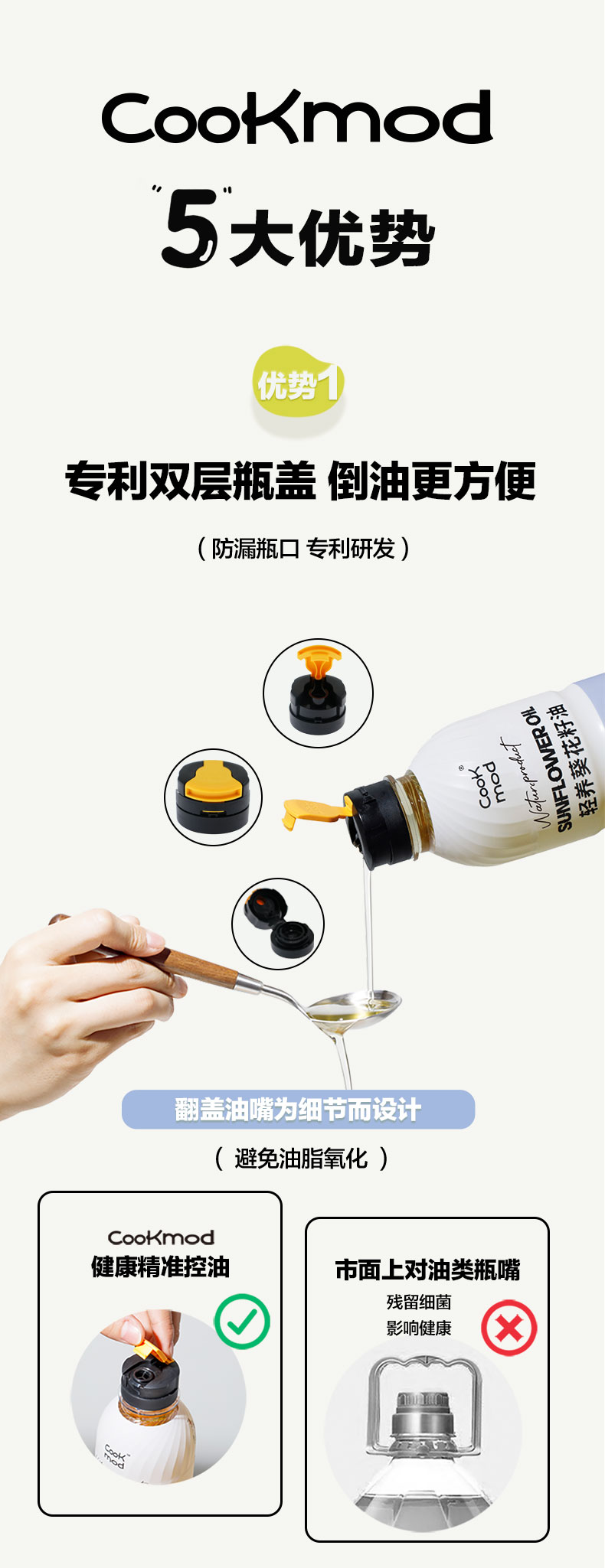 CooKmod

"5"大优势

优势1

专利双层瓶盖 倒油更方便

（防漏瓶口 专利研发）

CooK mod

Nature product

SUNFLOWER OIL

轻养葵花籽油

翻盖油嘴为细节而设计

（ 避免油脂氧化 ）

CooKmod
健康精准控油

CooK mod

市面上对油类瓶嘴
残留细菌
影响健康